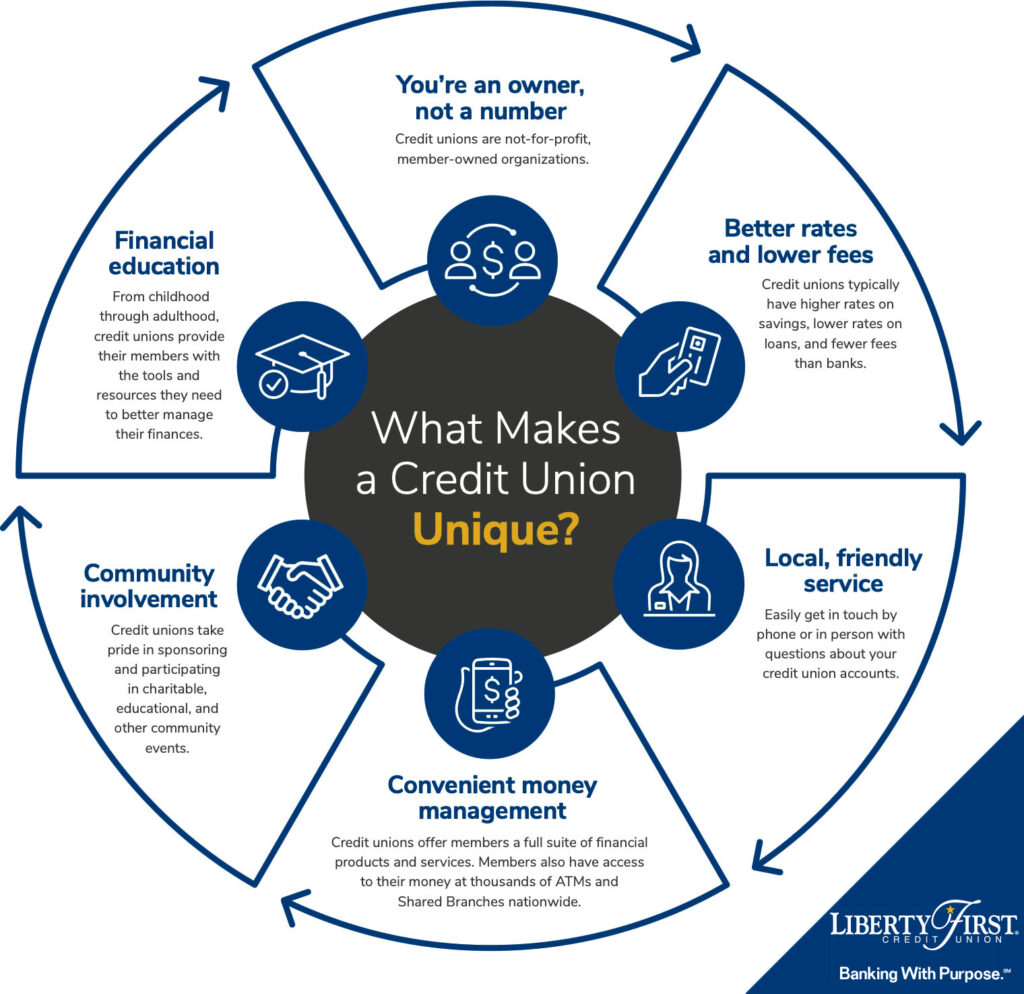 What Makes a Credit Union Unique?

You're an owner, not a number
Credit unions are not-for-profit, member-owned organizations.

Better rates and lower fees
Credit unions typically have higher rates on savings, lower rates on loans, and fewer fees than banks.

Local, friendly service
Easily get in touch by phone or in person with questions about your credit union accounts.

Convenient money management
Credit unions offer members a full suite of financial products and services. Members also have access to their money at thousands of ATMs and Shared Branches nationwide.

Community involvement
Credit unions take pride in sponsoring and participating in charitable, educational, and other community events.

Financial education
From childhood through adulthood, credit unions provide their members with the tools and resources they need to better manage their finances.

LIBERTY FIRST CREDIT UNION
Banking With Purpose.℠